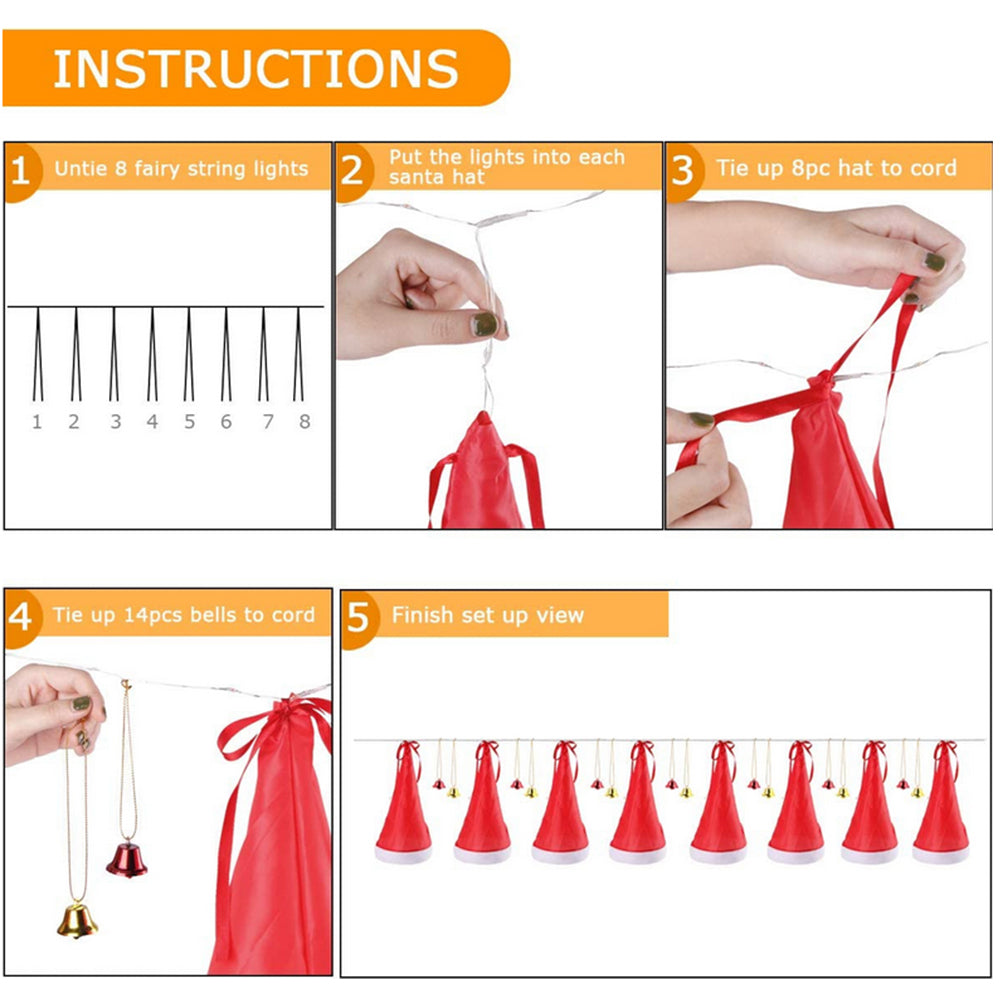 INSTRUCTIONS

1 Untie 8 fairy string lights

1 2 3 4 5 6 7 8

2 Put the lights into each santa hat

3 Tie up 8pc hat to cord

4 Tie up 14pcs bells to cord

5 Finish set up view