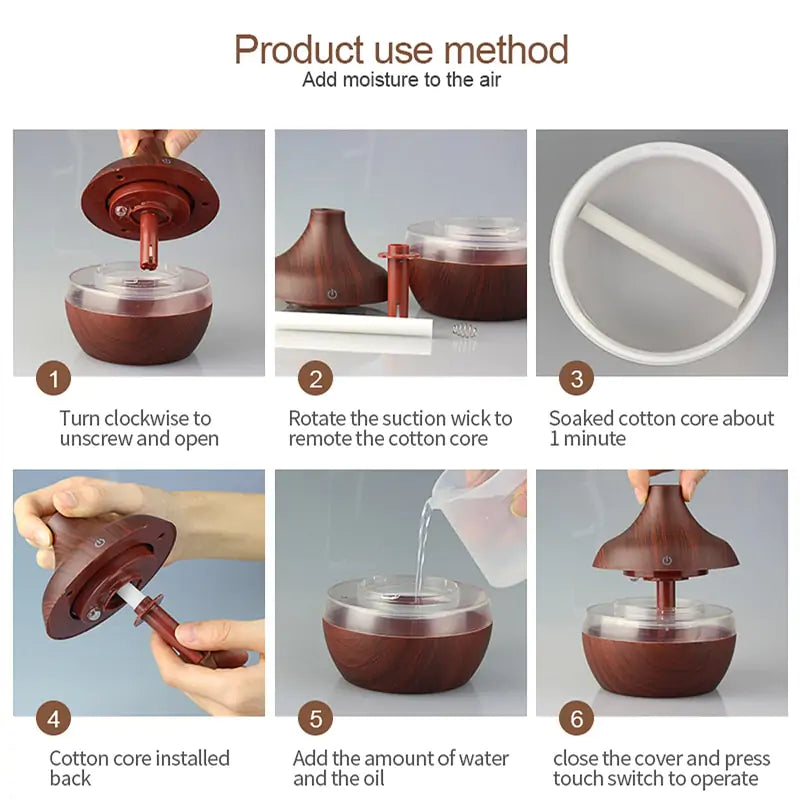 Product use method
Add moisture to the air

1
Turn clockwise to unscrew and open

2
Rotate the suction wick to remote the cotton core

3
Soaked cotton core about 1 minute

4
Cotton core installed back

5
Add the amount of water and the oil

6
close the cover and press touch switch to operate