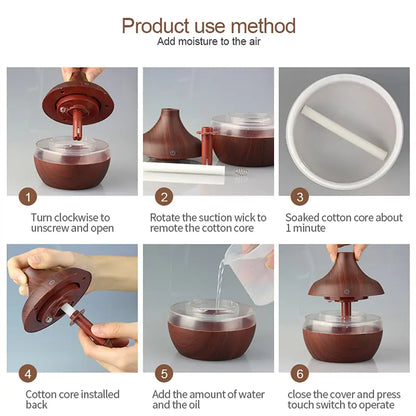 Product use method
Add moisture to the air

1
Turn clockwise to unscrew and open

2
Rotate the suction wick to remote the cotton core

3
Soaked cotton core about 1 minute

4
Cotton core installed back

5
Add the amount of water and the oil

6
close the cover and press touch switch to operate